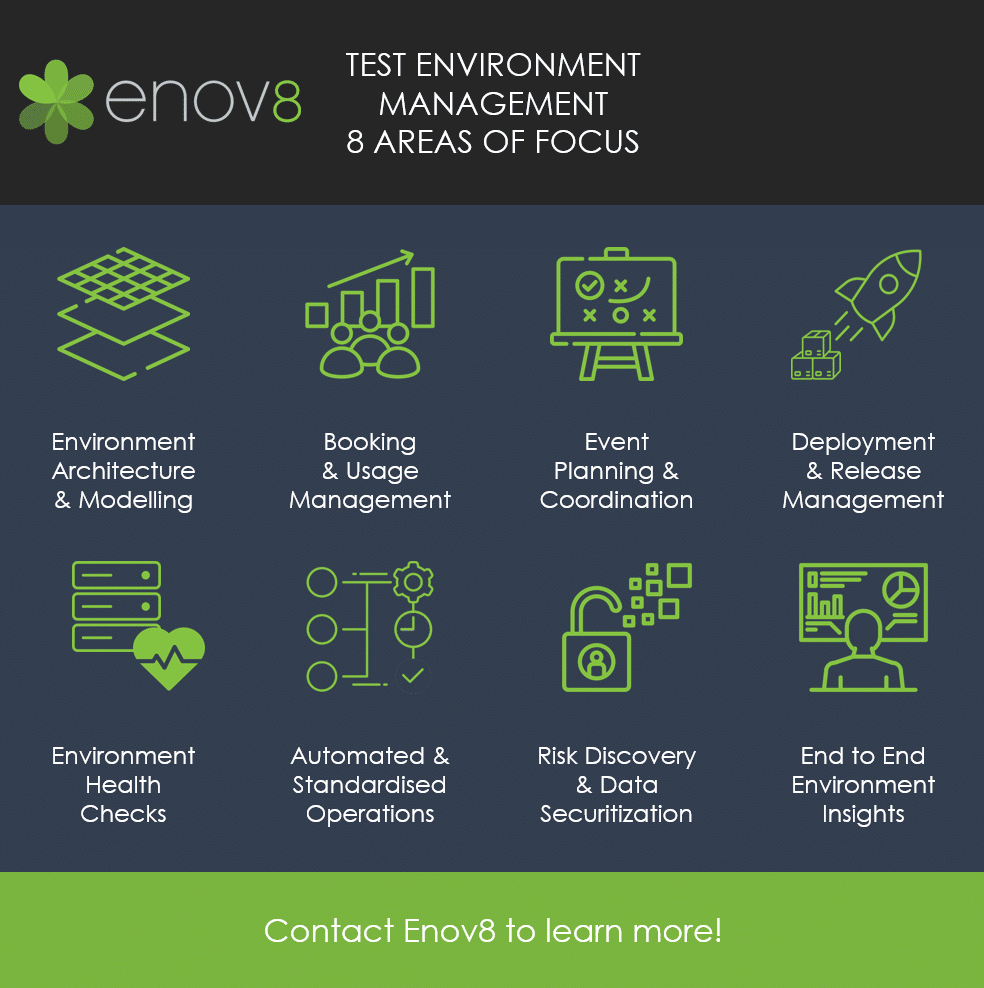 enov8

TEST ENVIRONMENT MANAGEMENT 8 AREAS OF FOCUS

Environment Architecture & Modelling

Booking & Usage Management

Event Planning & Coordination

Deployment & Release Management

Environment Health Checks

Automated & Standardised Operations

Risk Discovery & Data Securitization

End to End Environment Insights

Contact Enov8 to learn more!